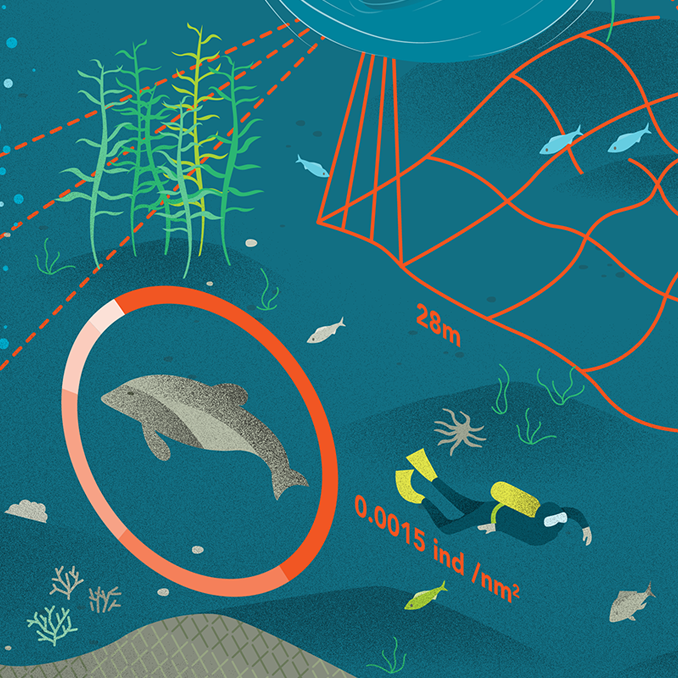 28m

0.0015 ind /nm$^2$