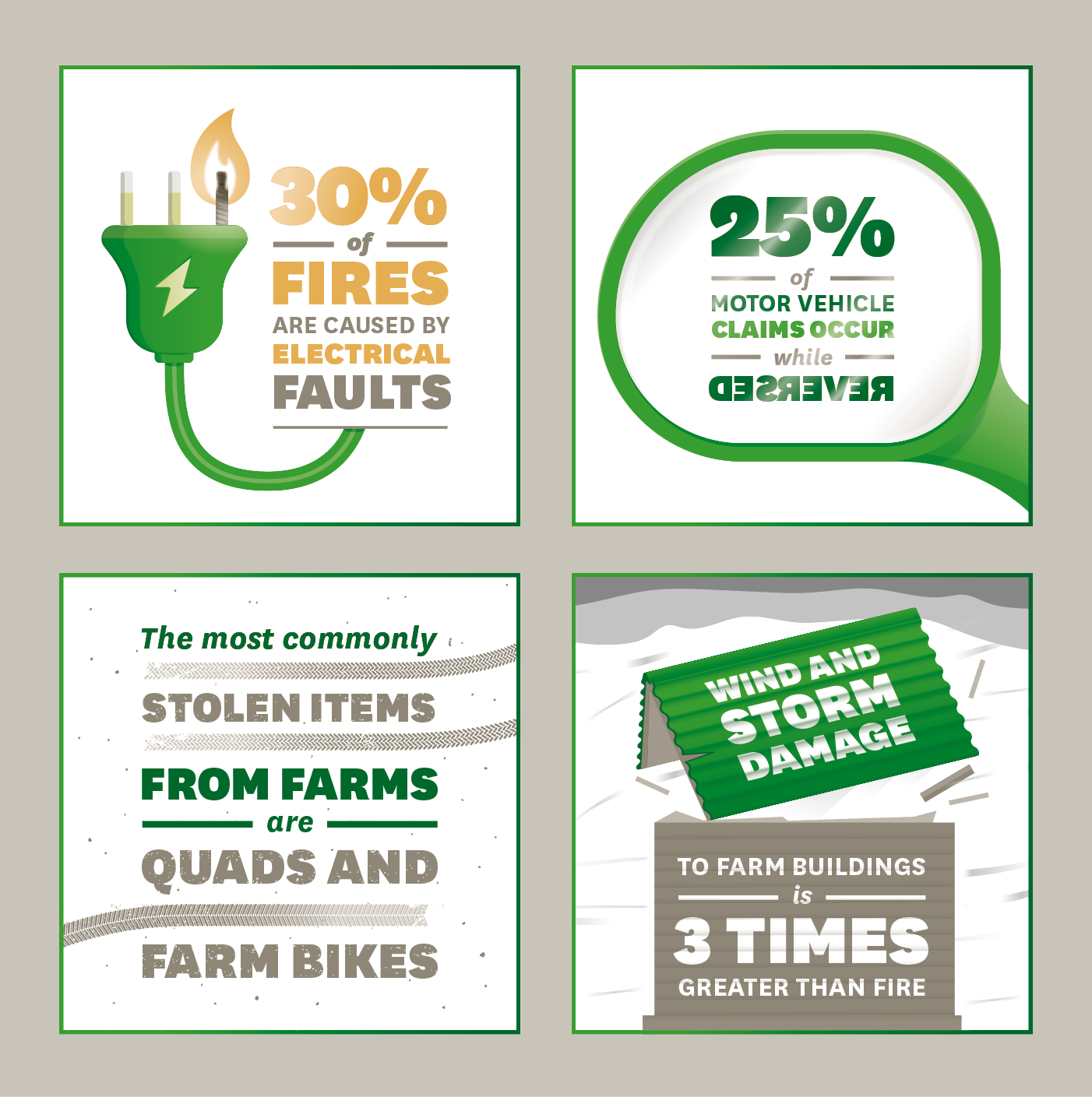 30%
of
FIRES
ARE CAUSED BY
ELECTRICAL
FAULTS

25%
of
MOTOR VEHICLE
CLAIMS OCCUR
while
REVERSED

The most commonly
STOLEN ITEMS
FROM FARMS
are
QUADS AND
FARM BIKES

WIND AND
STORM
DAMAGE
TO FARM BUILDINGS
is
3 TIMES
GREATER THAN FIRE