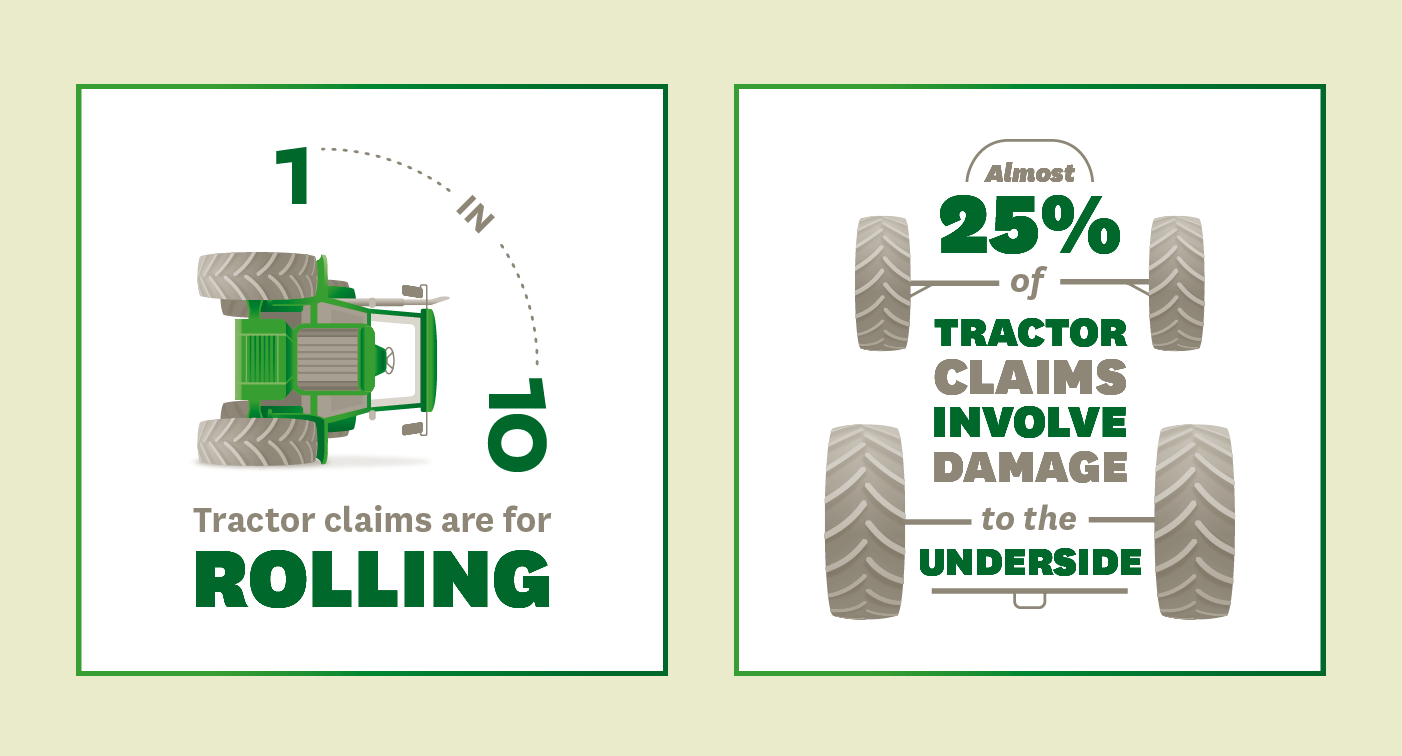 1 IN 10

Tractor claims are for

ROLLING

Almost

25%

of

TRACTOR CLAIMS INVOLVE DAMAGE

to the

UNDERSIDE