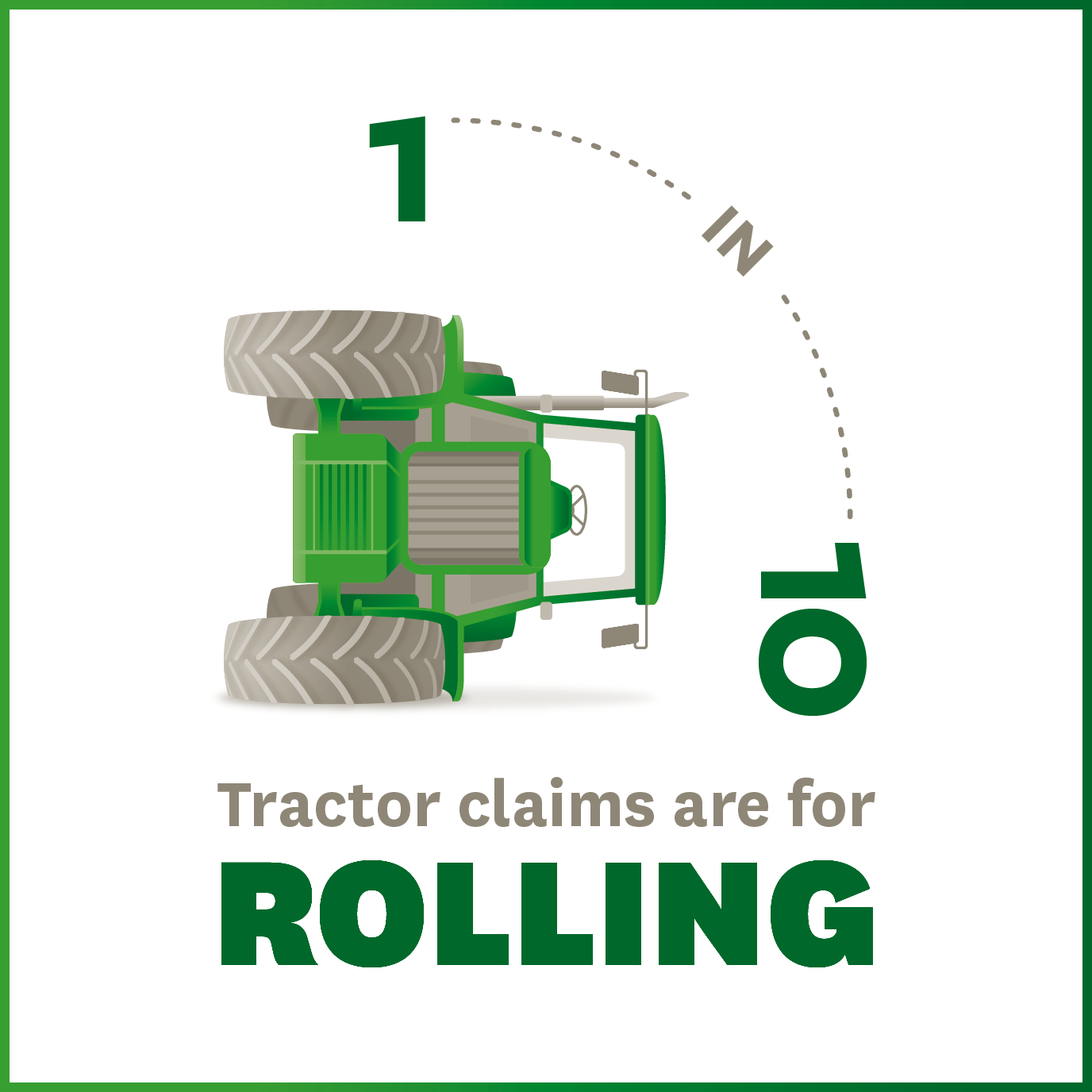 1

IN

10

Tractor claims are for

ROLLING