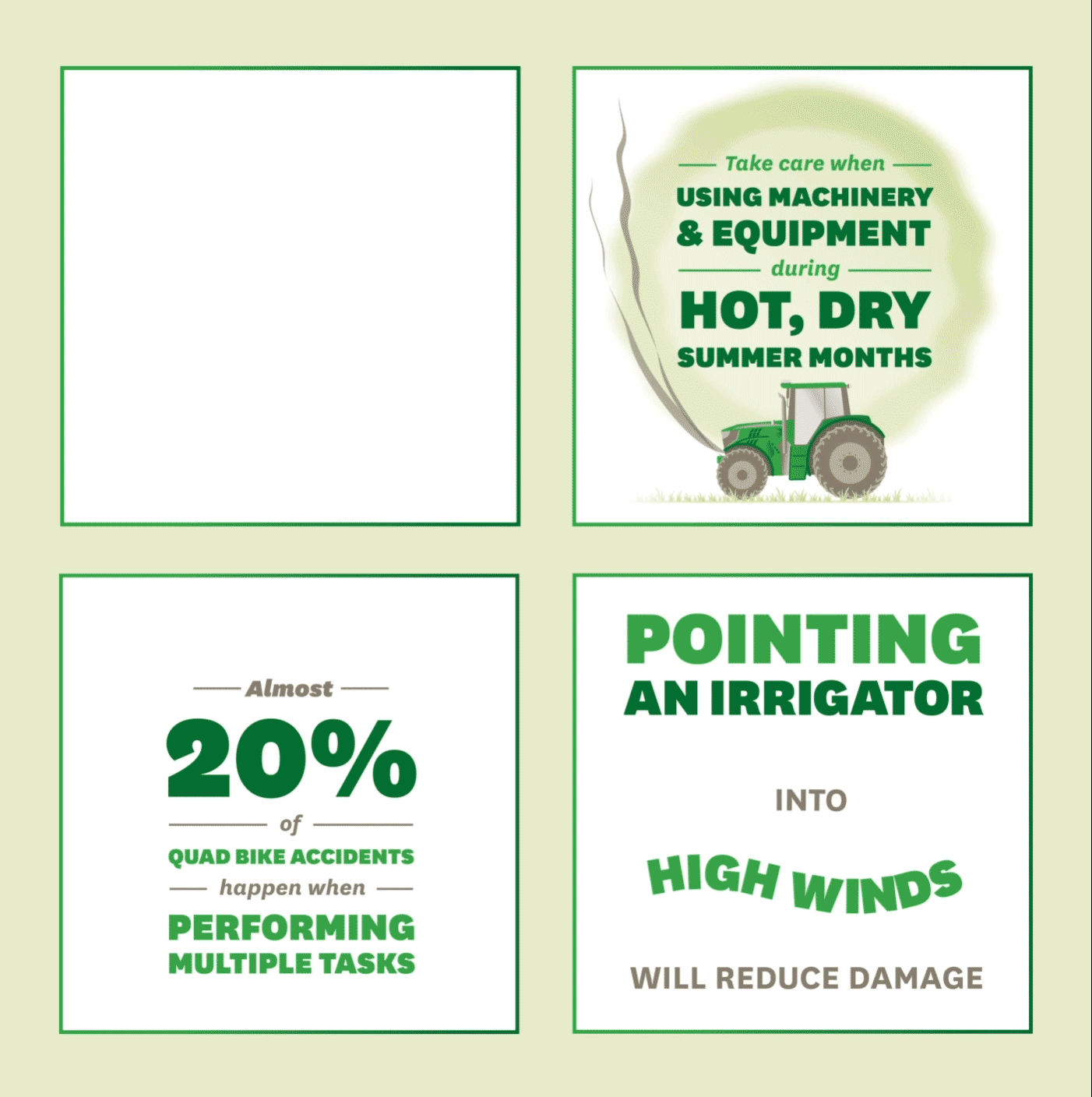 Take care when
USING MACHINERY & EQUIPMENT
during
HOT, DRY SUMMER MONTHS

Almost
20%
of
QUAD BIKE ACCIDENTS
happen when
PERFORMING MULTIPLE TASKS

POINTING AN IRRIGATOR

INTO

HIGH WINDS

WILL REDUCE DAMAGE