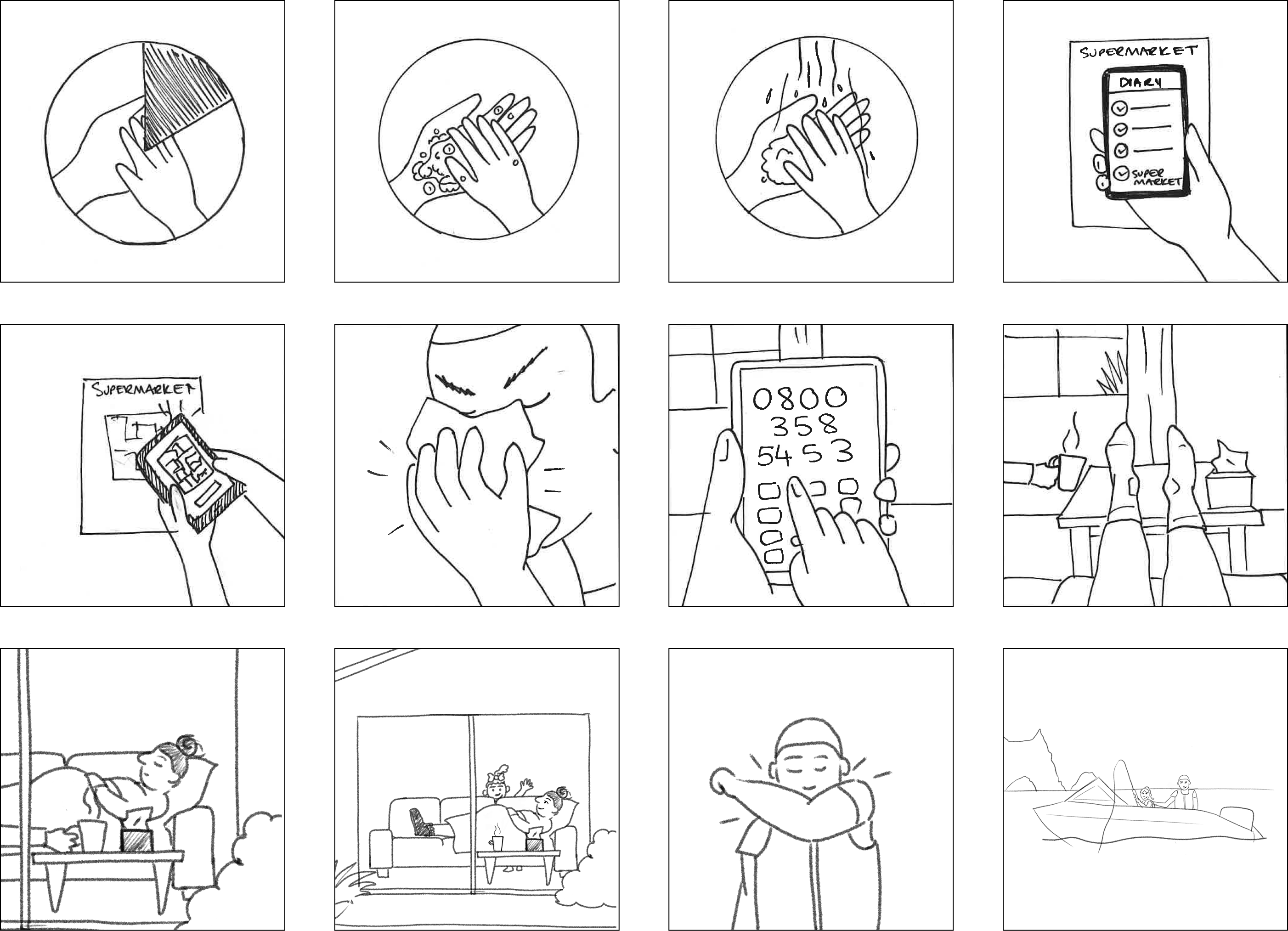 SUPERMARKET

DIARY

SUPER MARKET

SUPERMARKET

0800
358
5453