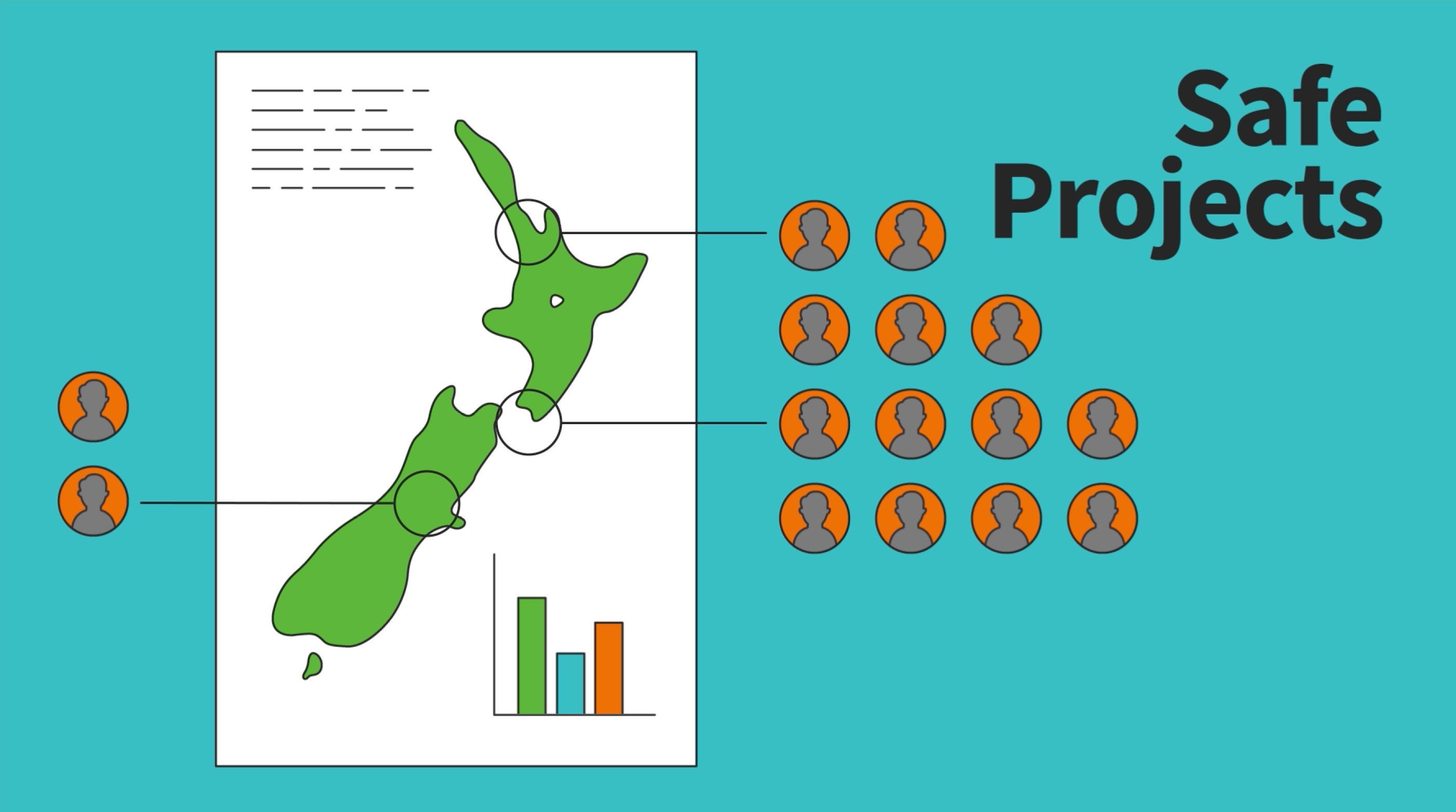 Safe Projects