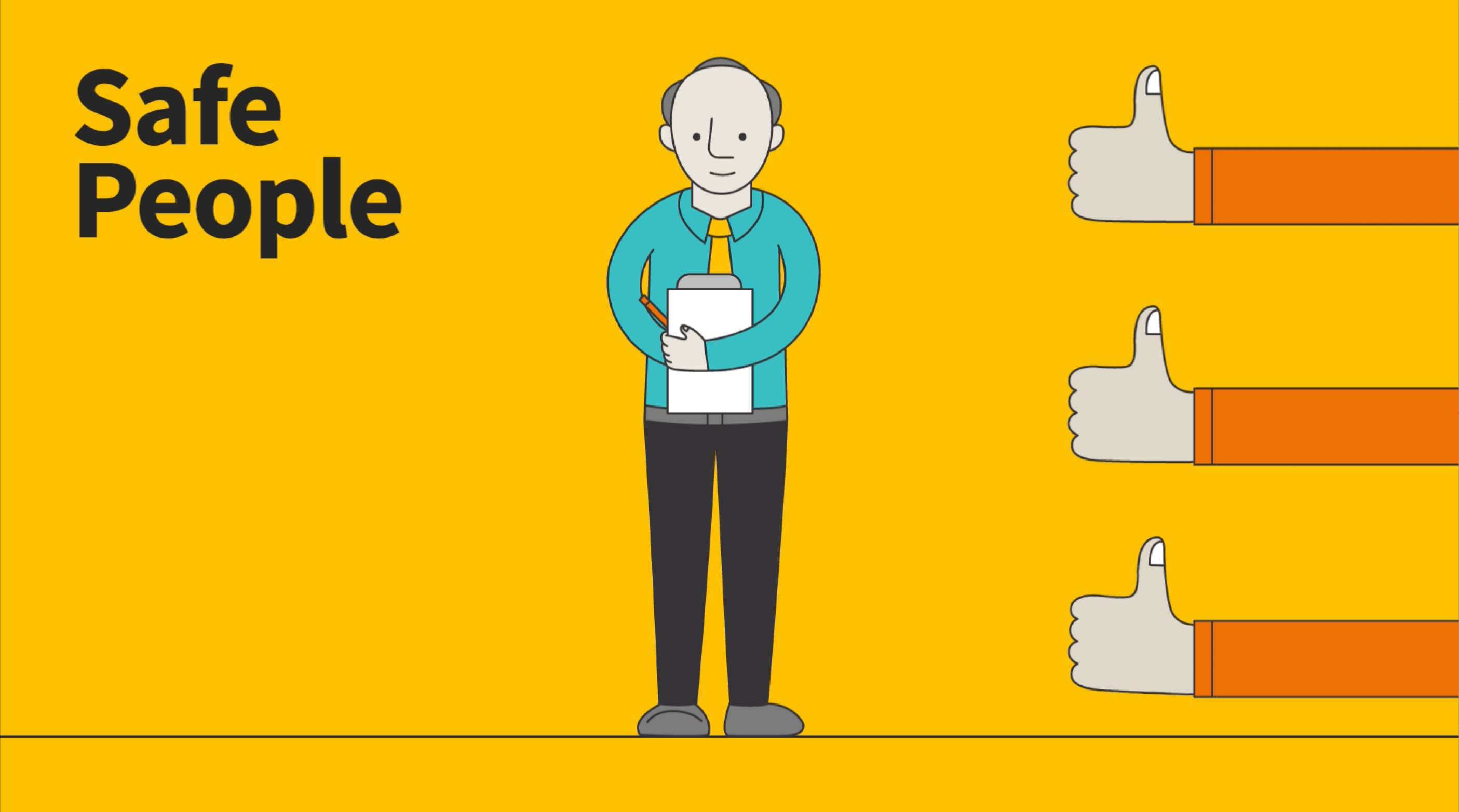 Safe
People