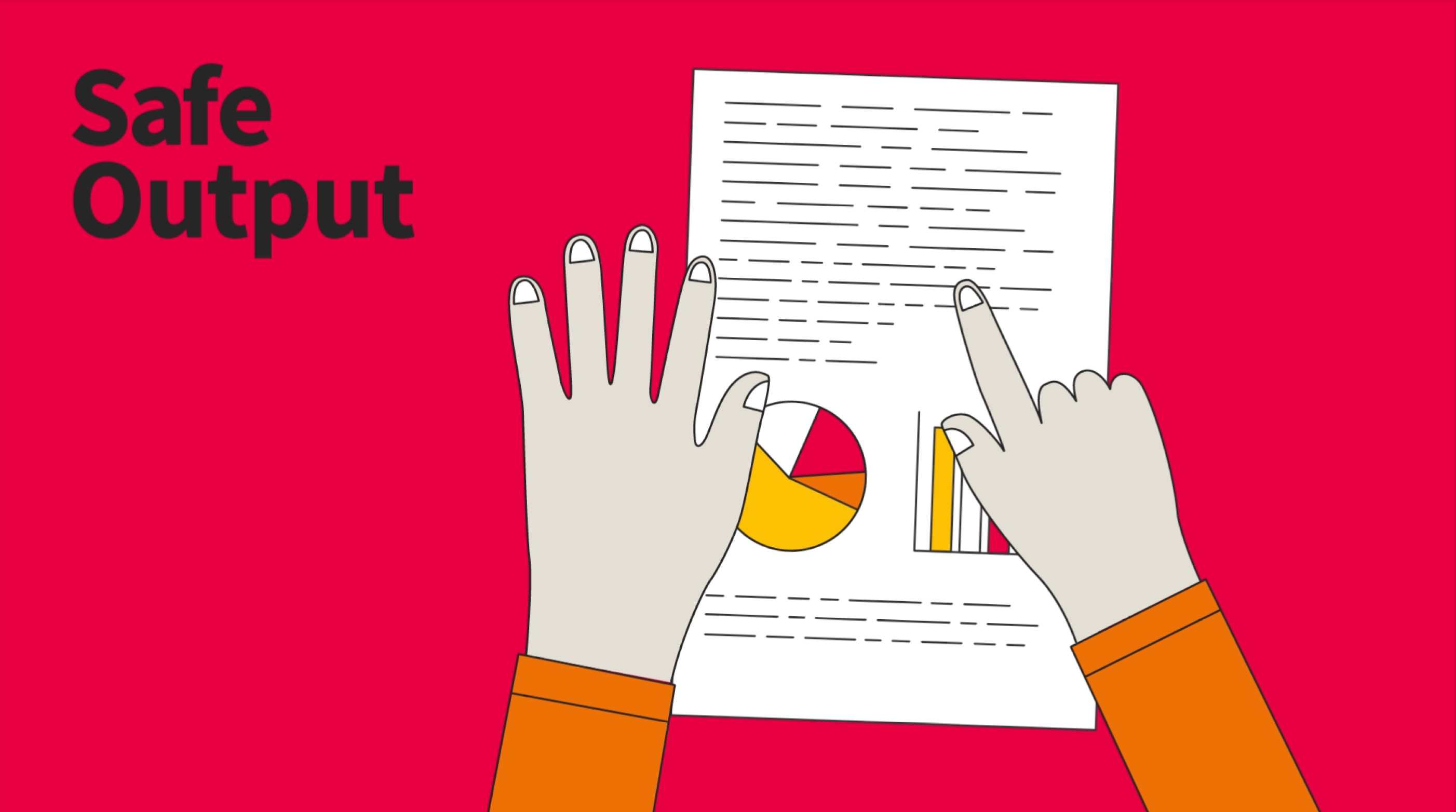 Safe
Output