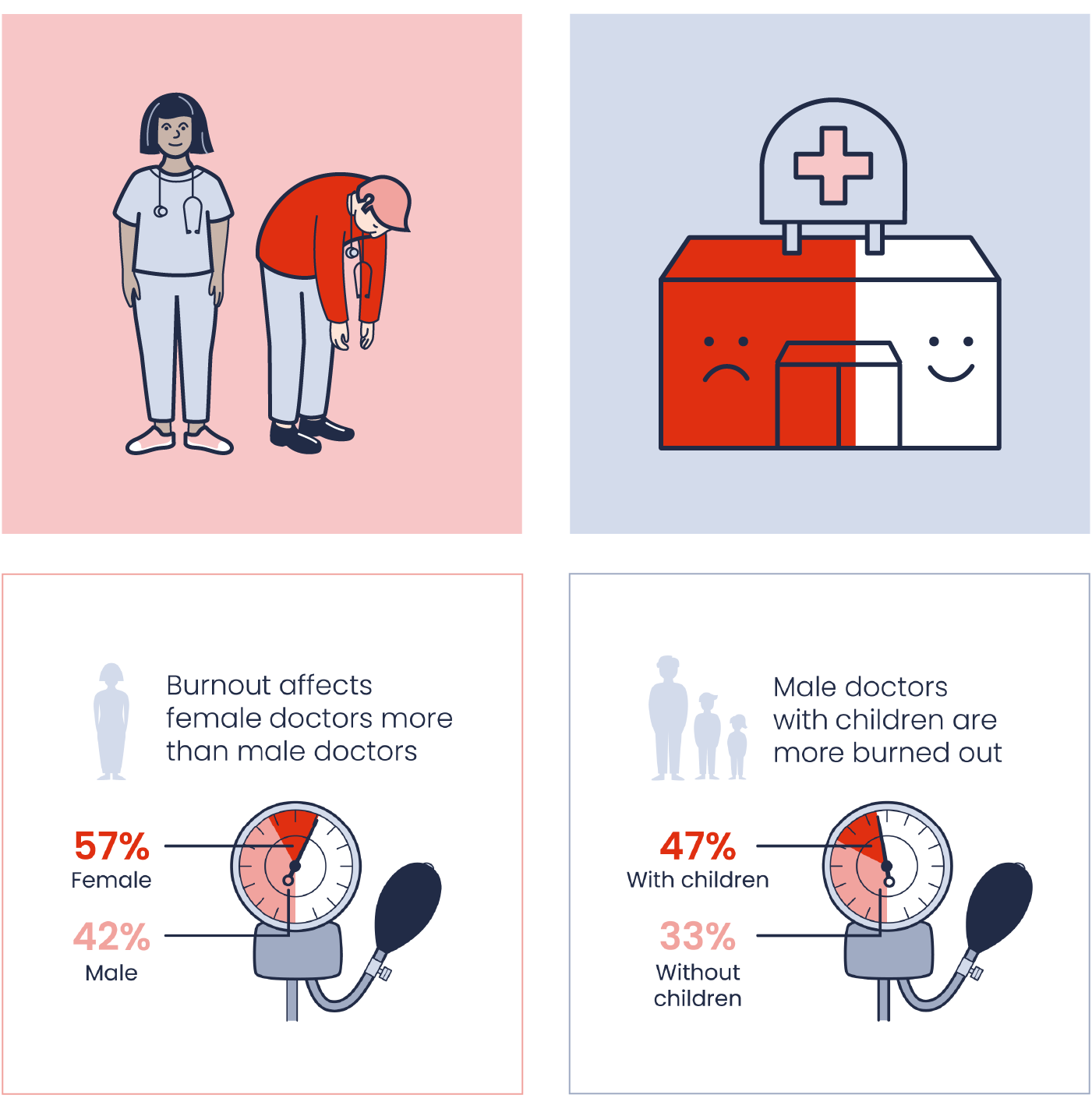 Burnout affects female doctors more than male doctors

57%
Female

42%
Male

Male doctors with children are more burned out

47%
With children

33%
Without children